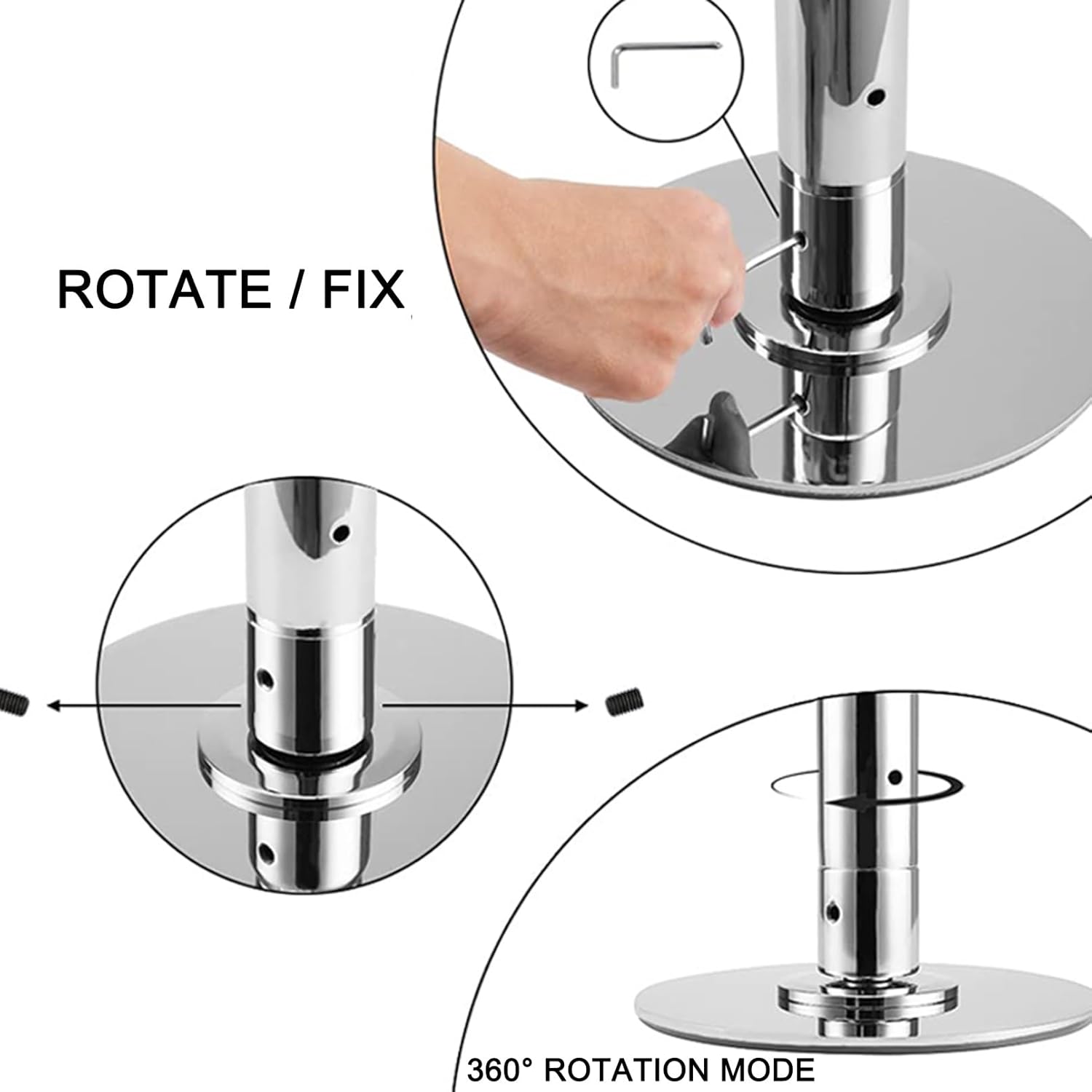 ROTATE / FIX

360° ROTATION MODE