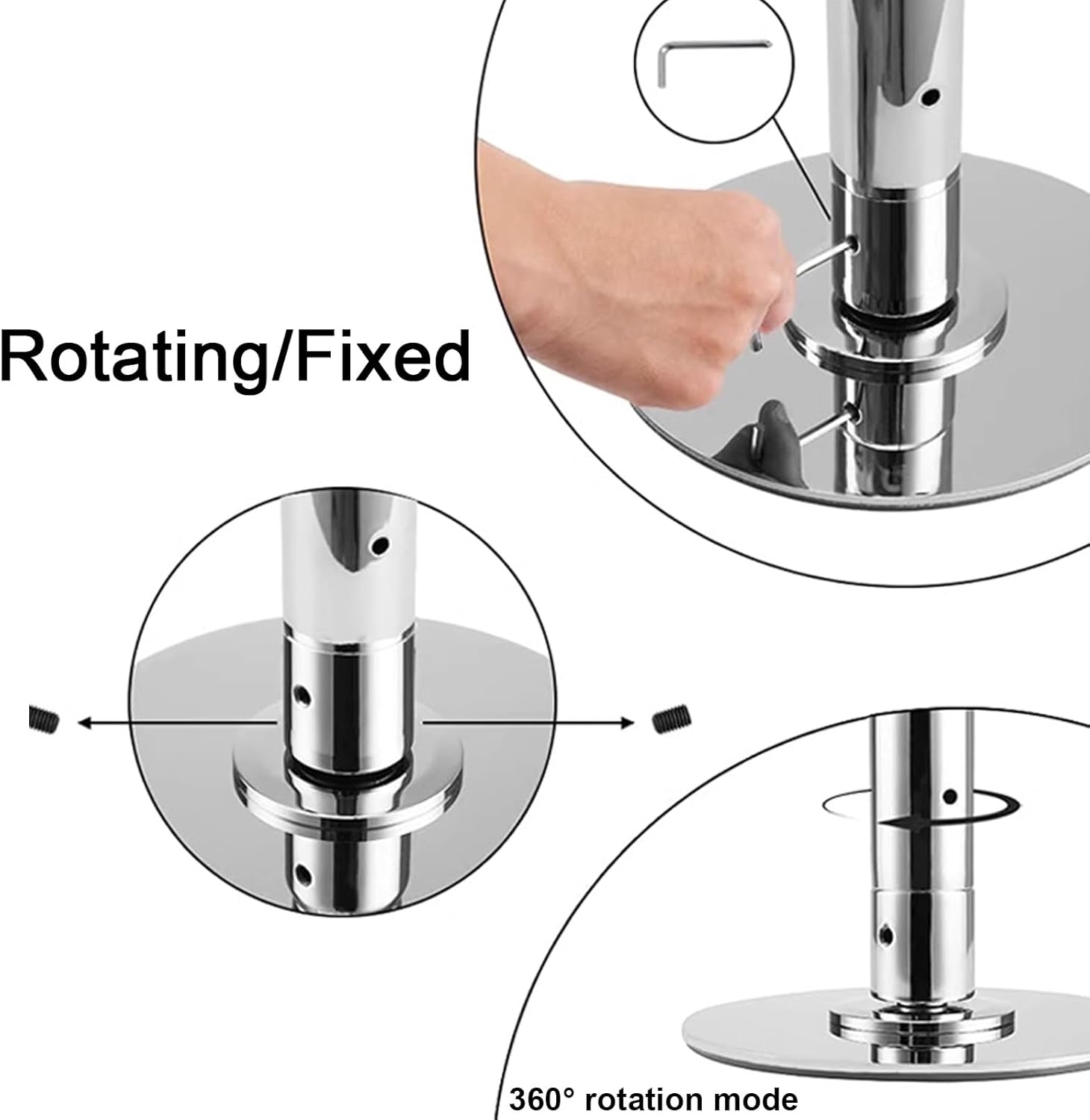 Rotating/Fixed

360° rotation mode