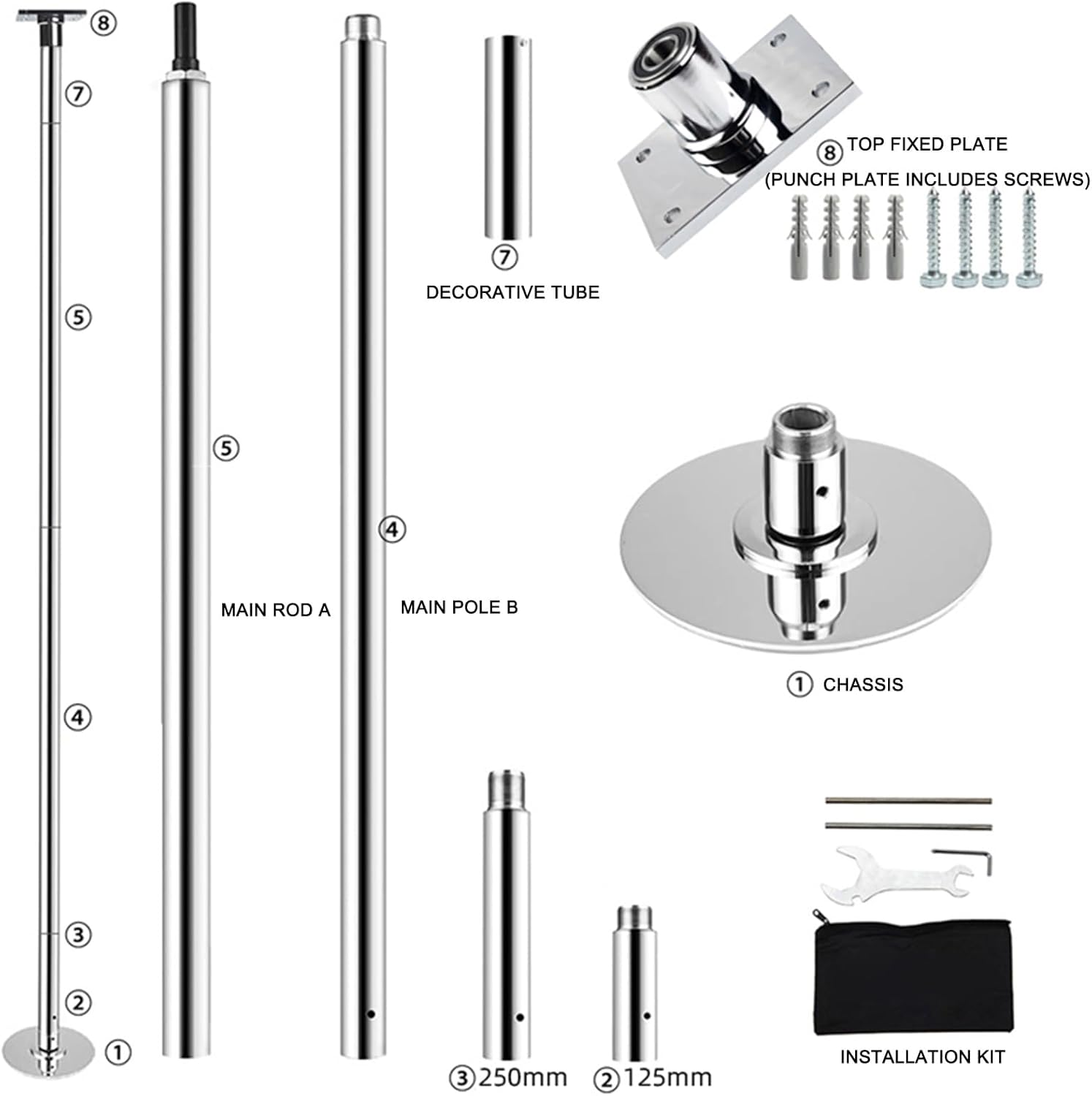 ⑧
⑦
⑤
④
③
②
①

⑤
MAIN ROD A

④
MAIN POLE B

⑦
DECORATIVE TUBE

⑧ TOP FIXED PLATE
(PUNCH PLATE INCLUDES SCREWS)

① CHASSIS

③250mm
②125mm

INSTALLATION KIT