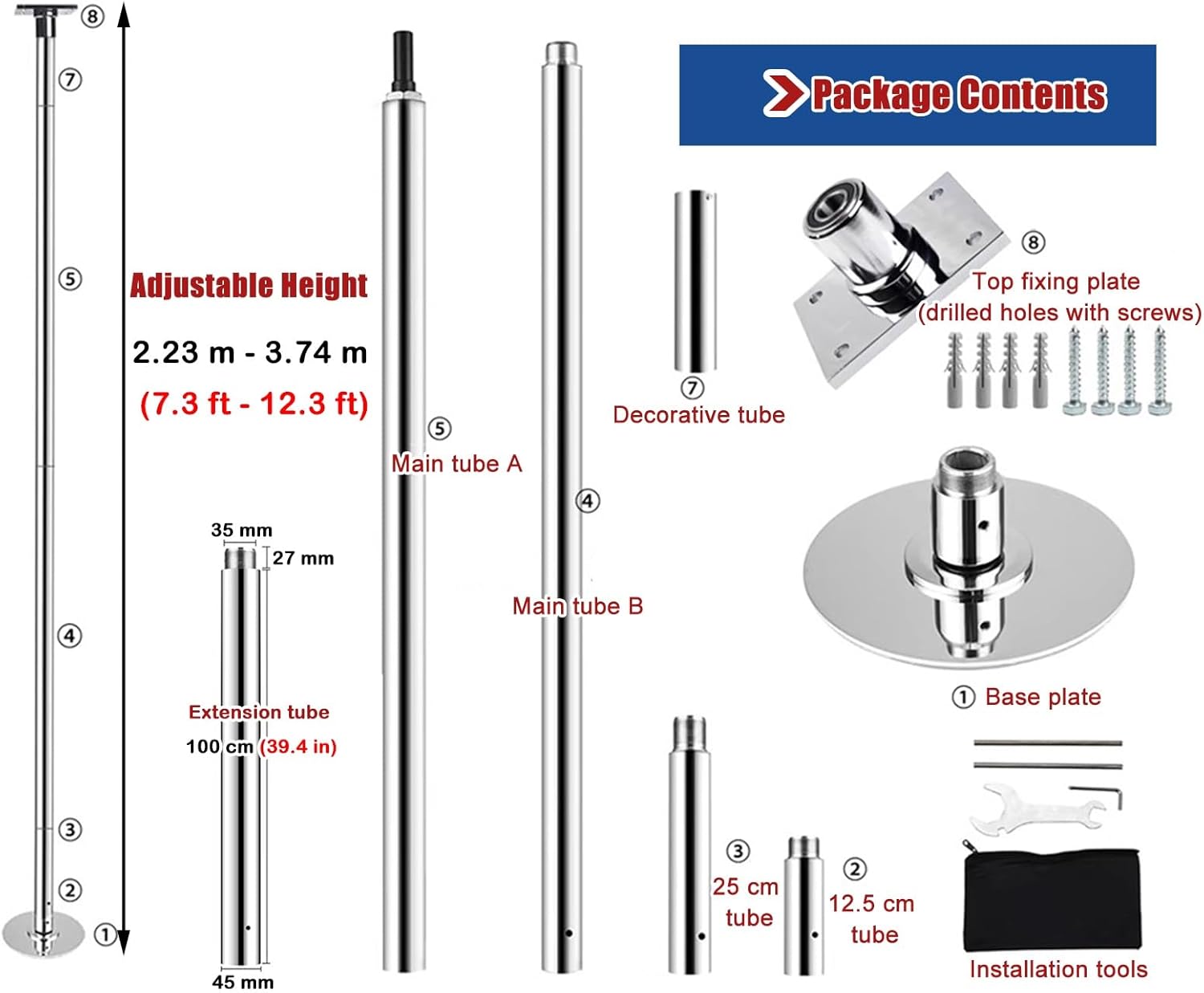 ⑧
⑦
⑤
④
③
②
①

Adjustable Height
2.23 m - 3.74 m
(7.3 ft - 12.3 ft)

35 mm
27 mm
Extension tube
100 cm (39.4 in)
45 mm

⑤
Main tube A

④
Main tube B

Package Contents

⑦
Decorative tube

⑧
Top fixing plate
(drilled holes with screws)

① Base plate

③
25 cm
tube

②
12.5 cm
tube

Installation tools