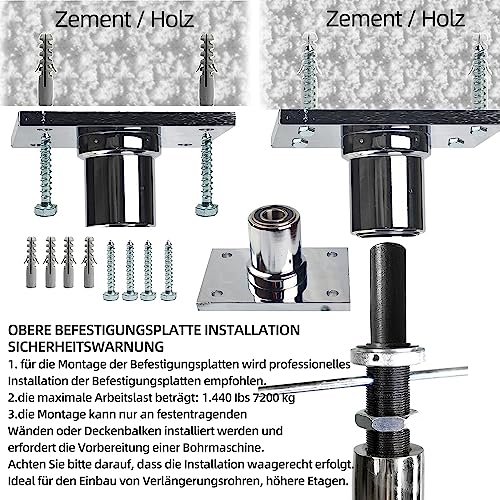 Zement / Holz

Zement / Holz

OBERE BEFESTIGUNGSPLATTE INSTALLATION SICHERHEITSWARNUNG
1. für die Montage der Befestigungsplatten wird professionelles Installation der Befestigungsplatten empfohlen.
2.die maximale Arbeitslast beträgt: 1.440 lbs 7200 kg
3.die Montage kann nur an festentragenden Wänden oder Deckenbalken installiert werden und erfordert die Vorbereitung einer Bohrmaschine.
Achten Sie bitte darauf, dass die Installation waagerecht erfolgt.
Ideal für den Einbau von Verlängerungsrohren, höhere Etagen.