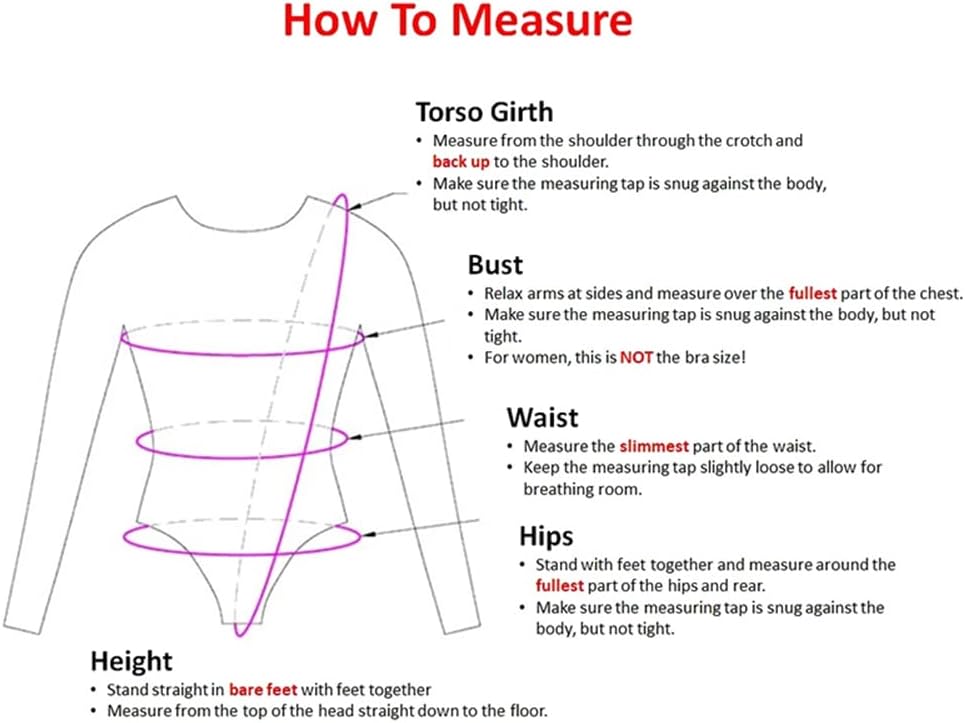 How To Measure

Torso Girth
• Measure from the shoulder through the crotch and back up to the shoulder.
• Make sure the measuring tap is snug against the body, but not tight.

Bust
• Relax arms at sides and measure over the fullest part of the chest.
• Make sure the measuring tap is snug against the body, but not tight.
• For women, this is NOT the bra size!

Waist
• Measure the slimmest part of the waist.
• Keep the measuring tap slightly loose to allow for breathing room.

Hips
• Stand with feet together and measure around the fullest part of the hips and rear.
• Make sure the measuring tap is snug against the body, but not tight.

Height
• Stand straight in bare feet with feet together
• Measure from the top of the head straight down to the floor.