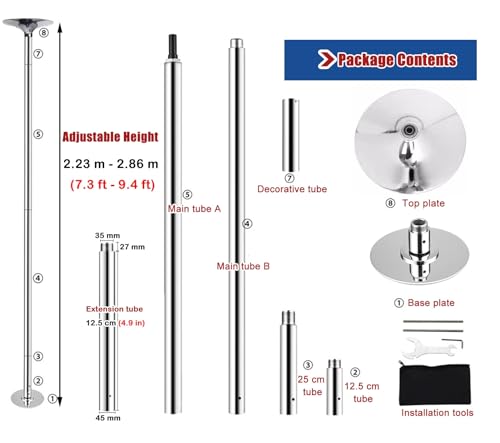 ⑧
⑦
⑤
④
③
②
①

Adjustable Height
2.23 m - 2.86 m
(7.3 ft - 9.4 ft)

35 mm
27 mm
Extension tube
12.5 cm (4.9 in)
45 mm

⑤
Main tube A

④
Main tube B

Package Contents

⑦
Decorative tube

⑧ Top plate

① Base plate

③
25 cm
tube

②
12.5 cm
tube

Installation tools